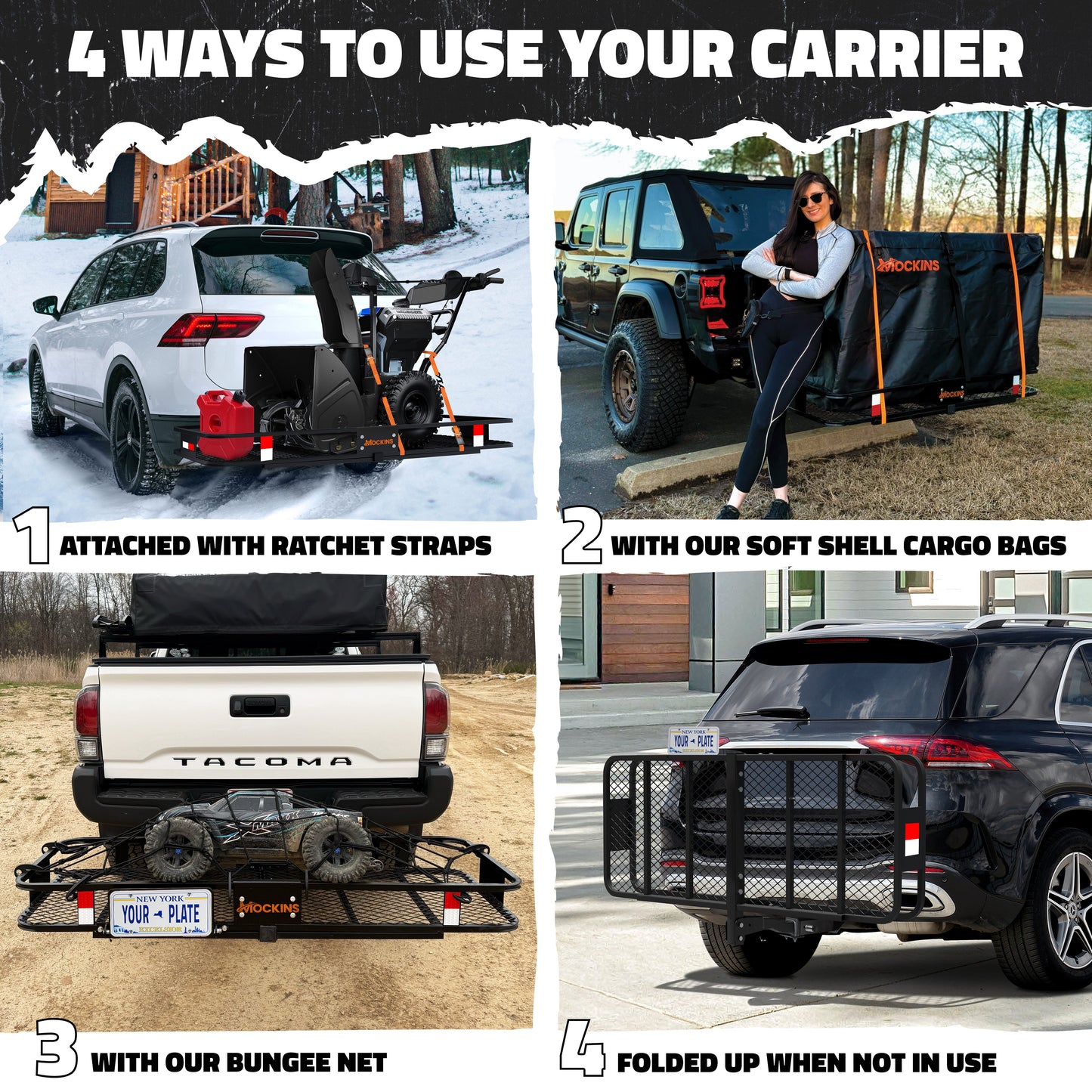 4 WAYS TO USE YOUR CARRIER

MOCKINS

MOCKINS

MOCKINS

1 ATTACHED WITH RATCHET STRAPS

2 WITH OUR SOFT SHELL CARGO BAGS

TACOMA

NEW YORK
YOUR PLATE
EXCELSIOR

MOCKINS

NEW YORK
YOUR PLATE

3 WITH OUR BUNGEE NET

4 FOLDED UP WHEN NOT IN USE